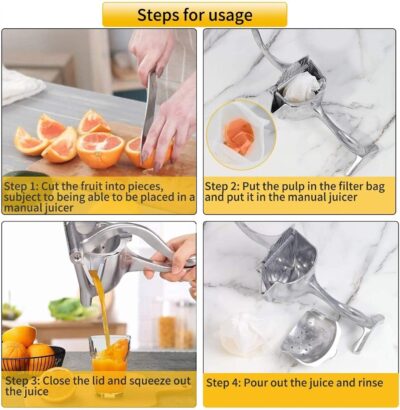 Steps for usage

Step 1: Cut the fruit into pieces, subject to being able to be placed in a manual juicer

Step 2: Put the pulp in the filter bag and put it in the manual juicer

Step 3: Close the lid and squeeze out the juice

Step 4: Pour out the juice and rinse